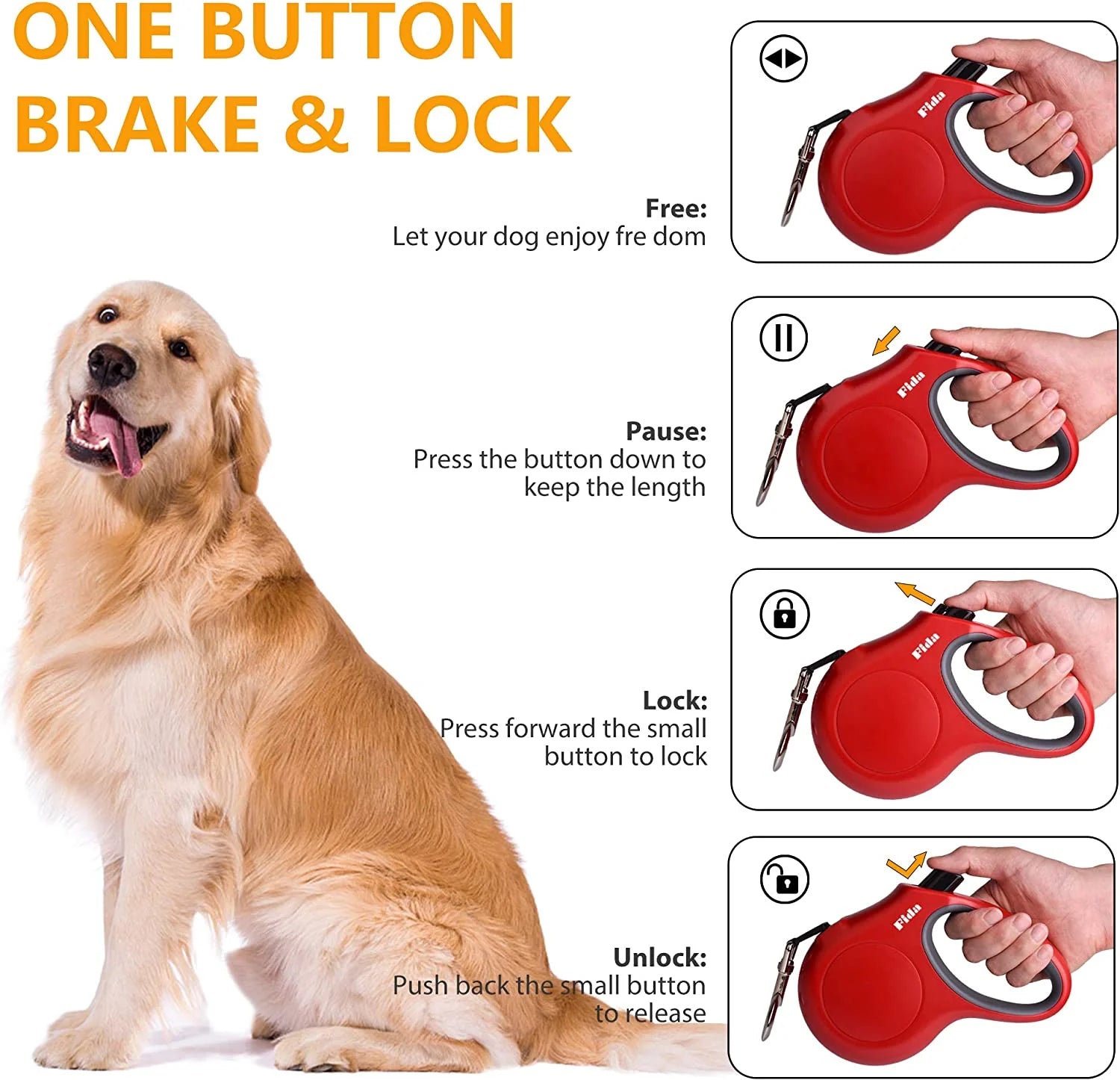 ONE BUTTON BRAKE & LOCK

Free:
Let your dog enjoy fre dom

Fida

Pause:
Press the button down to keep the length

Fida

Lock:
Press forward the small button to lock

Fida

Unlock:
Push back the small button to release

Fida